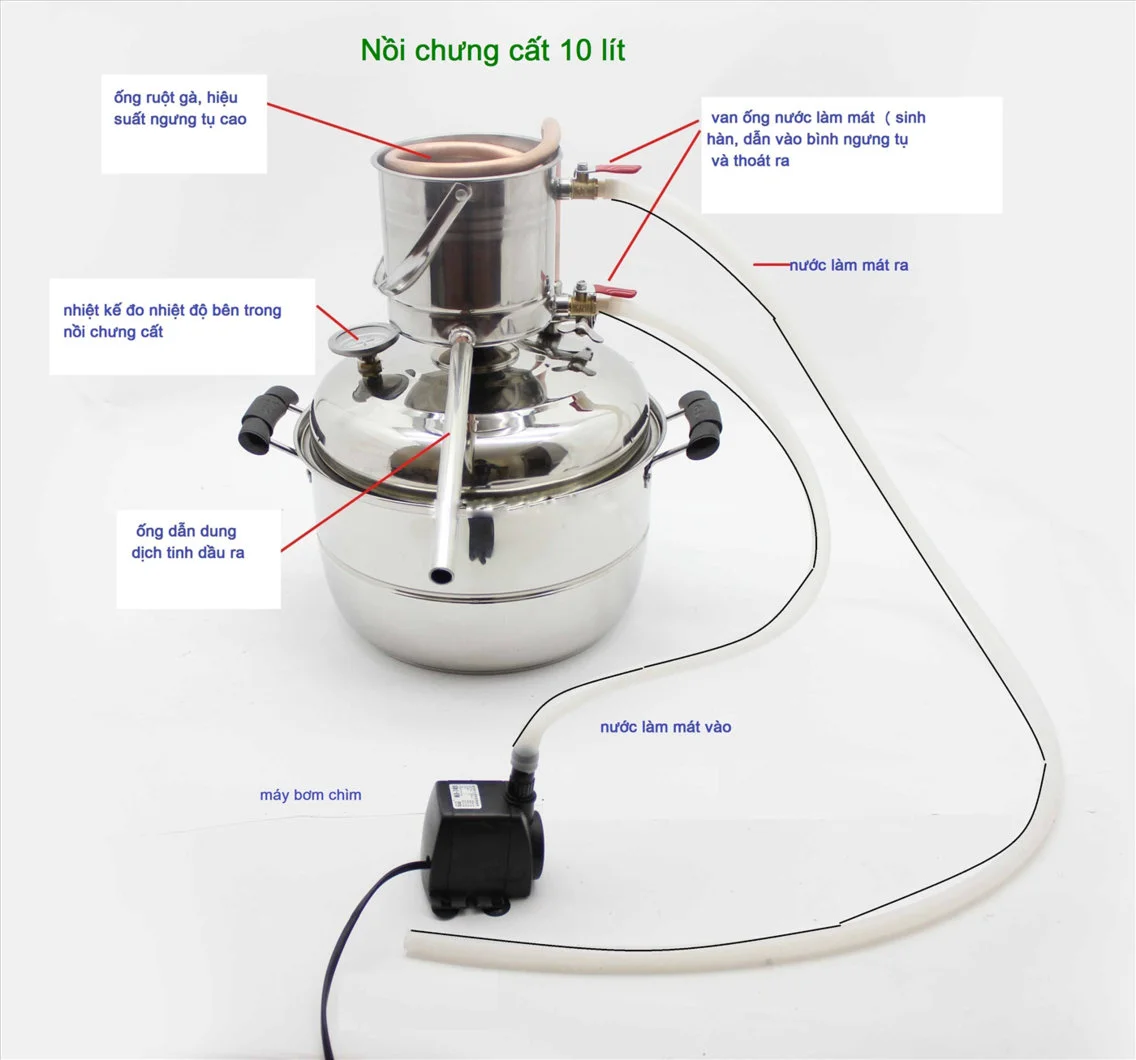 Nồi chưng cất 10 lít

ống ruột gà, hiệu suất ngưng tụ cao

van ống nước làm mát ( sinh hàn, dẫn vào bình ngưng tụ và thoát ra

nước làm mát ra

nhiệt kế đo nhiệt độ bên trong nồi chưng cất

ống dẫn dung dịch tinh dầu ra

nước làm mát vào

máy bơm chìm