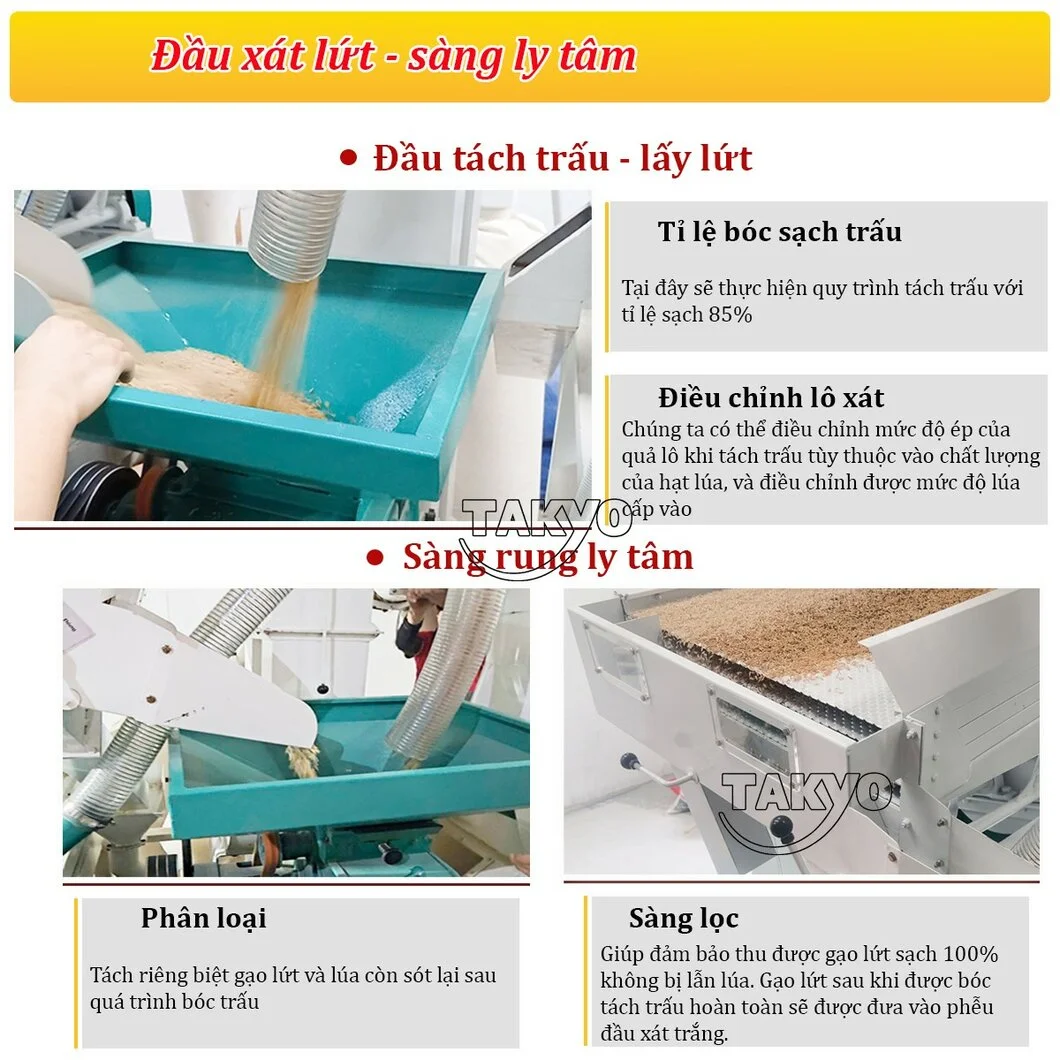 Đầu xát lứt - sàng ly tâm

● Đầu tách trấu - lấy lứt

Tỉ lệ bóc sạch trấu

Tại đây sẽ thực hiện quy trình tách trấu với tỉ lệ sạch 85%

Điều chỉnh lô xát

Chúng ta có thể điều chỉnh mức độ ép của quả lô khi tách trấu tùy thuộc vào chất lượng của hạt lúa, và điều chỉnh được mức độ lúa cấp vào

TAKYO

● Sàng rung ly tâm

TAKYO

Phân loại

Tách riêng biệt gạo lứt và lúa còn sót lại sau quá trình bóc trấu

Sàng lọc

Giúp đảm bảo thu được gạo lứt sạch 100% không bị lẫn lúa. Gạo lứt sau khi được bóc tách trấu hoàn toàn sẽ được đưa vào phễu đầu xát trắng.