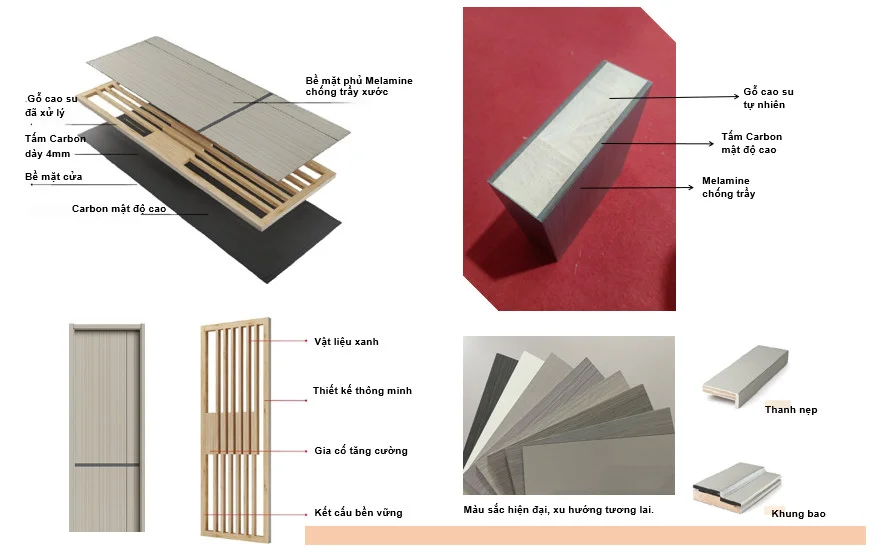 Bề mặt phủ Melamine chống trầy xước

Gỗ cao su đã xử lý

Tấm Carbon dày 4mm

Bề mặt cửa

Carbon mật độ cao

Gỗ cao su tự nhiên

Tấm Carbon mật độ cao

Melamine chống trầy

Vật liệu xanh

Thiết kế thông minh

Gia cố tăng cường

Kết cấu bền vững

Màu sắc hiện đại, xu hướng tương lai.

Thanh nẹp

Khung bao